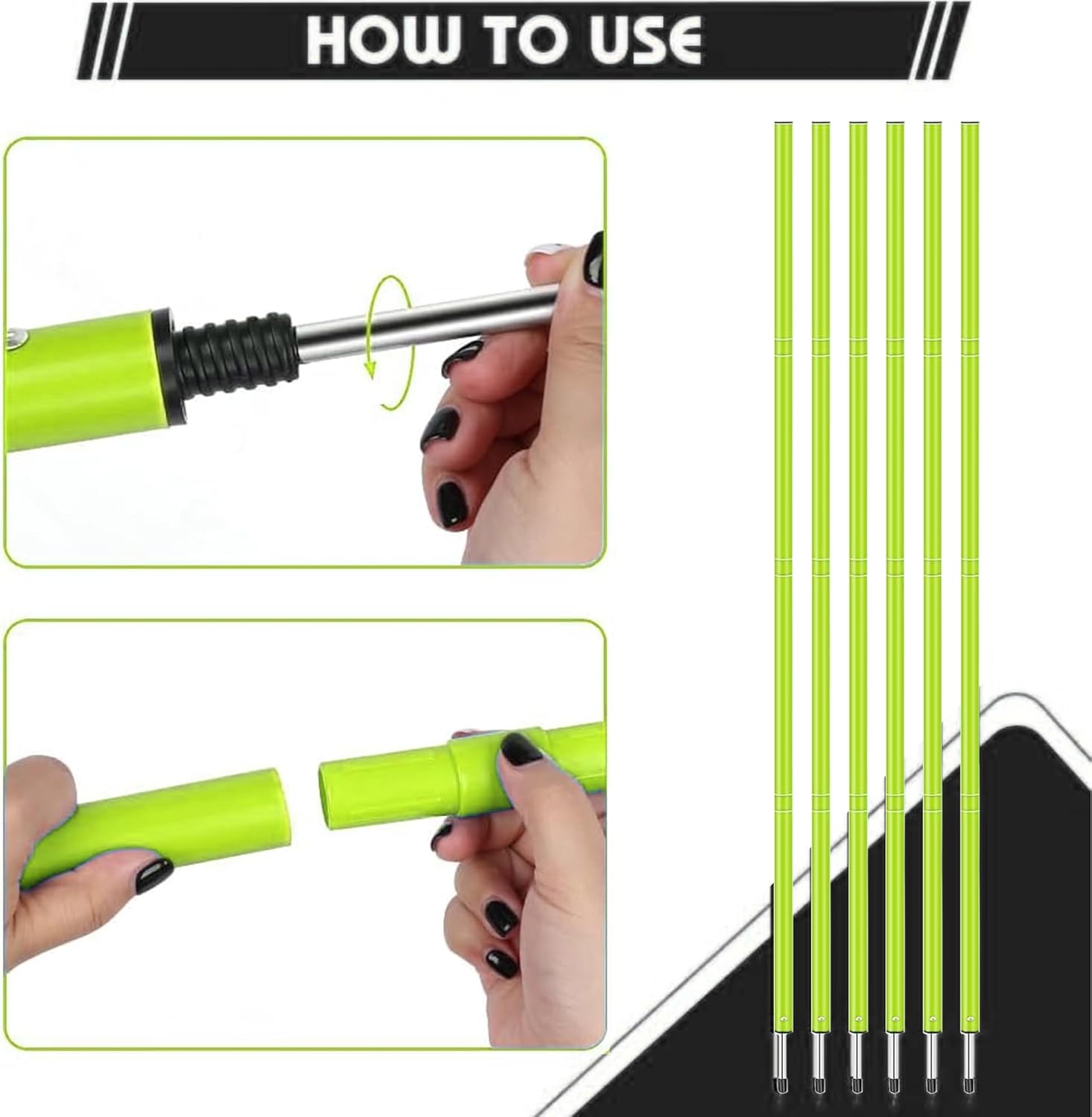 HOW TO USE